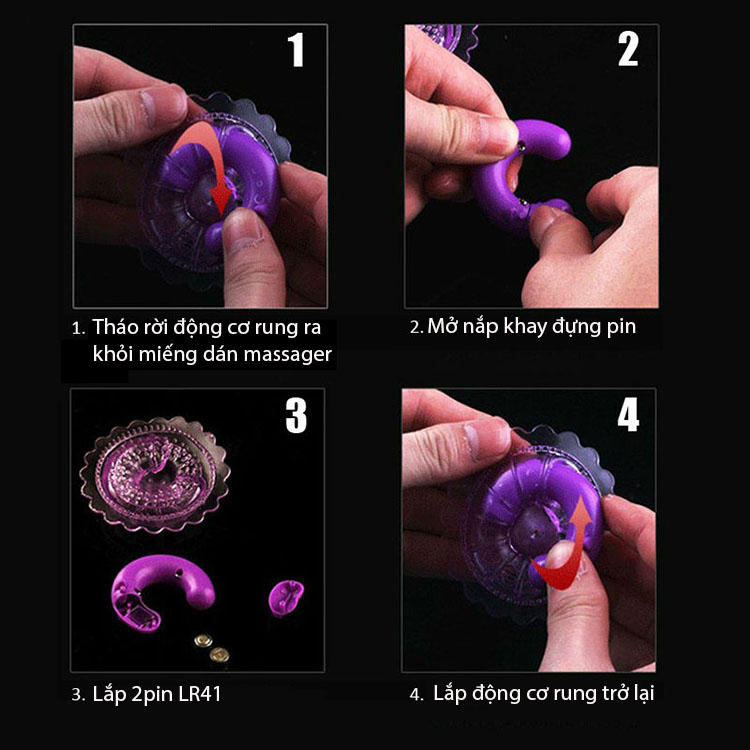 1

1. Tháo rời động cơ rung ra khỏi miếng dán massager

2

2. Mở nắp khay đựng pin

3

3. Lắp 2pin LR41

4

4. Lắp động cơ rung trở lại