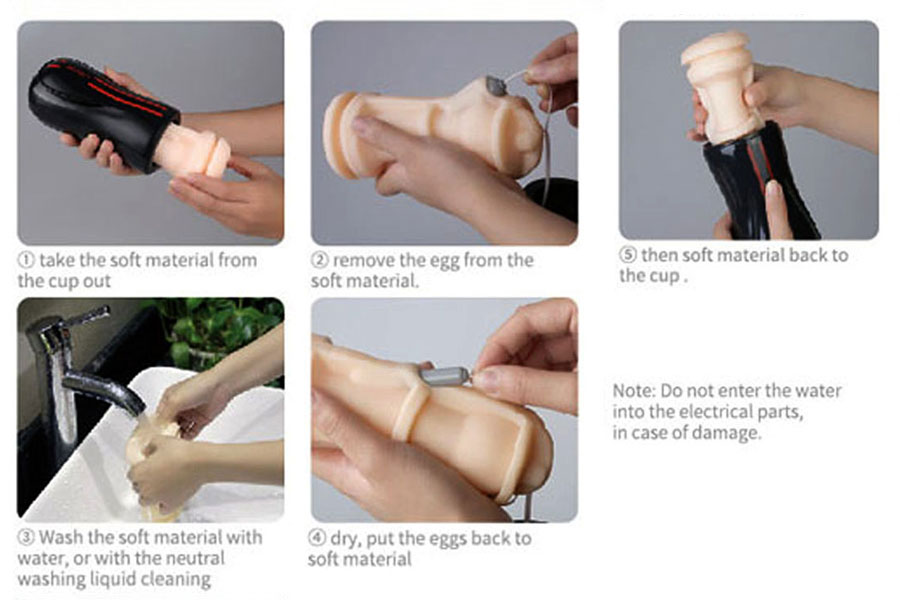 ① take the soft material from the cup out

② remove the egg from the soft material.

⑤ then soft material back to the cup .

③ Wash the soft material with water, or with the neutral washing liquid cleaning

④ dry, put the eggs back to soft material

Note: Do not enter the water into the electrical parts, in case of damage.