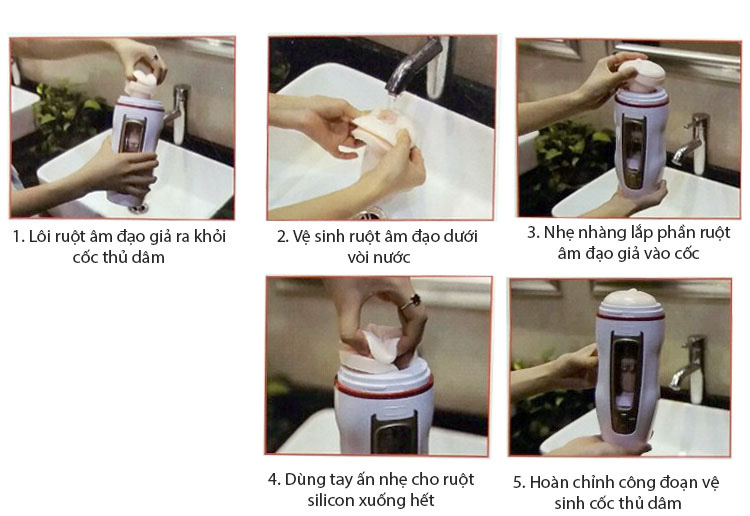 1. Lôi ruột âm đạo giả ra khỏi cốc thủ dâm

2. Vệ sinh ruột âm đạo dưới vòi nước

3. Nhẹ nhàng lắp phần ruột âm đạo giả vào cốc

4. Dùng tay ấn nhẹ cho ruột silicon xuống hết

5. Hoàn chỉnh công đoạn vệ sinh cốc thủ dâm